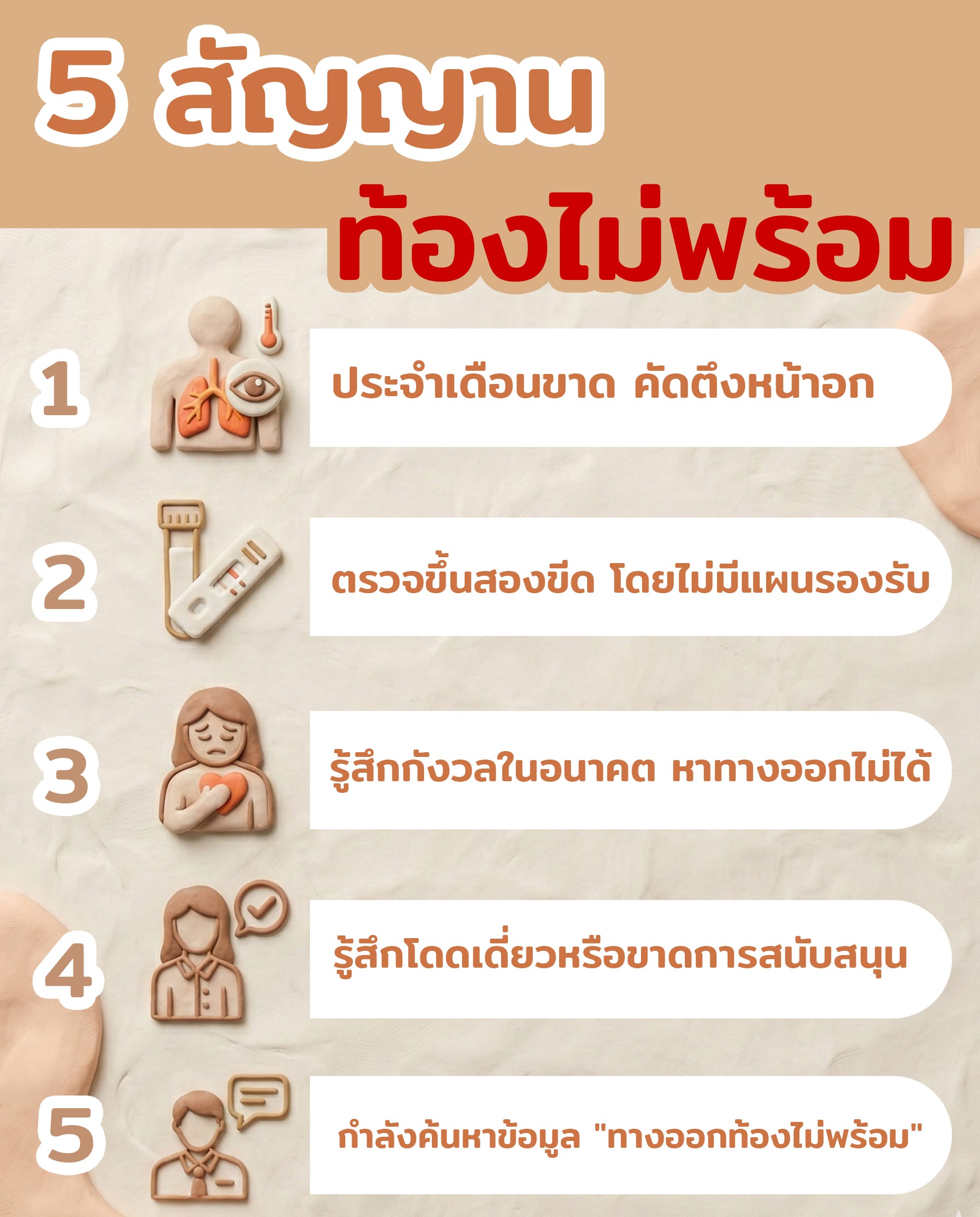 5 สัญญาน ท้องไม่พร้อม

1 ประจำเดือนขาด คัดตึงหน้าอก

2 ตรวจขึ้นสองขีด โดยไม่มีแผนรองรับ

3 รู้สึกกังวลในอนาคต หาทางออกไม่ได้

4 รู้สึกโดดเดี่ยวหรือขาดการสนับสนุน

5 กำลังค้นหาข้อมูล "ทางออกท้องไม่พร้อม"